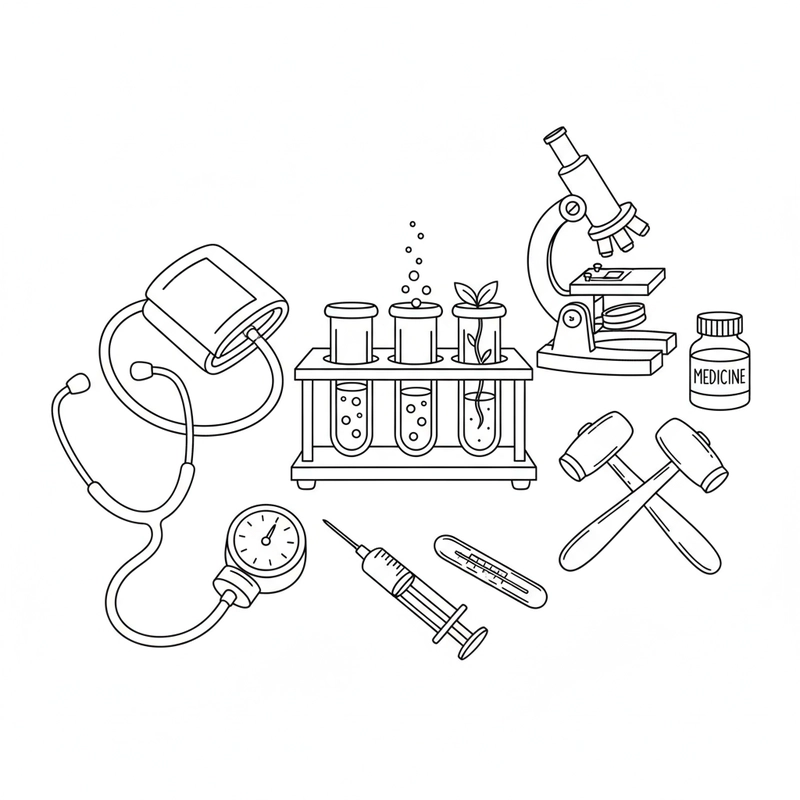 MEDICINE